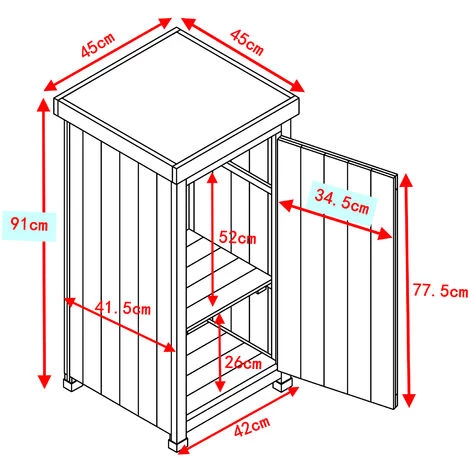 45cm
45cm
91cm
34.5cm
52cm
77.5cm
41.5cm
26cm
42cm