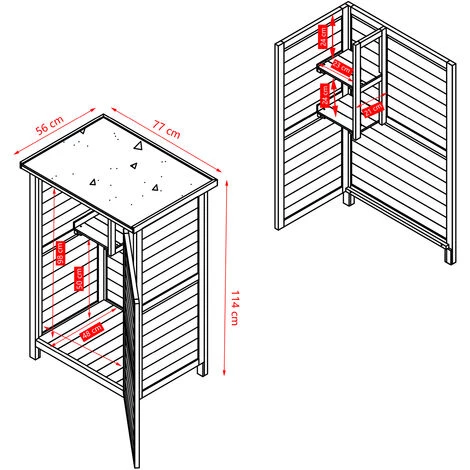 56 cm
77 cm
98 cm
50 cm
48 cm
114 cm
24 cm
23 cm
24 cm
21 cm